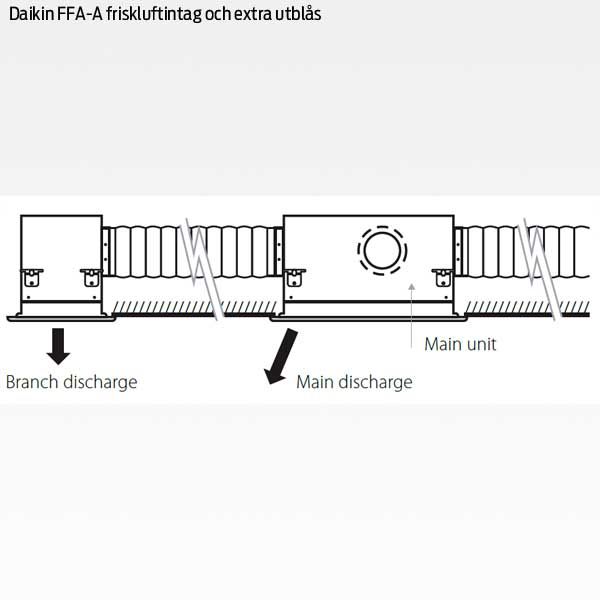 Daikin FFA-A friskluftintag och extra utblås

Main unit

Branch discharge

Main discharge