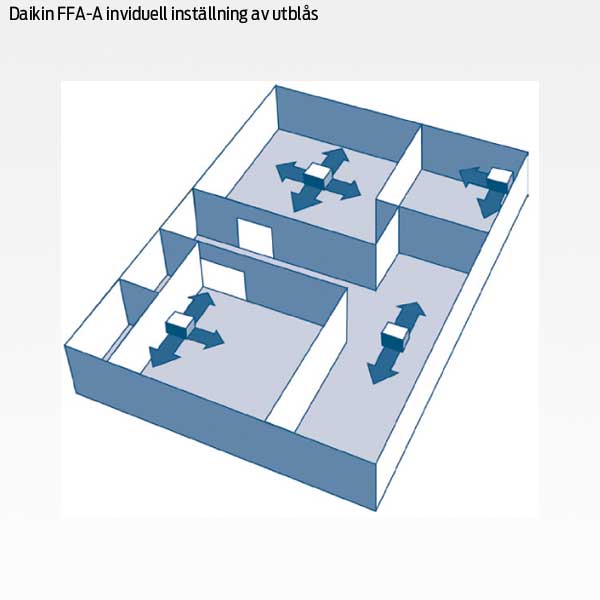 Daikin FFA-A inviduell inställning av utblås